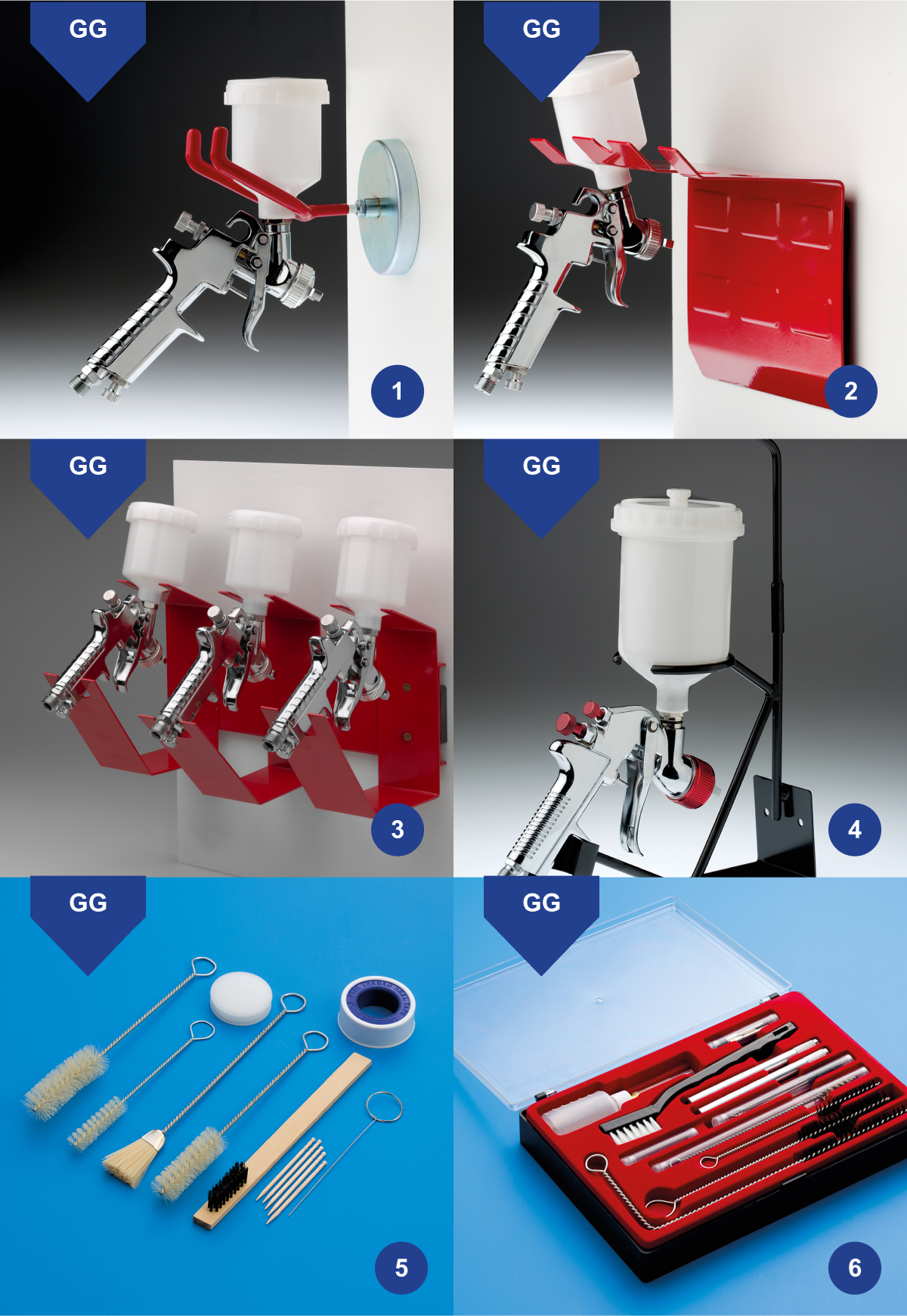 GG
1

GG
2

GG
3

GG
4

GG
5

GG
6