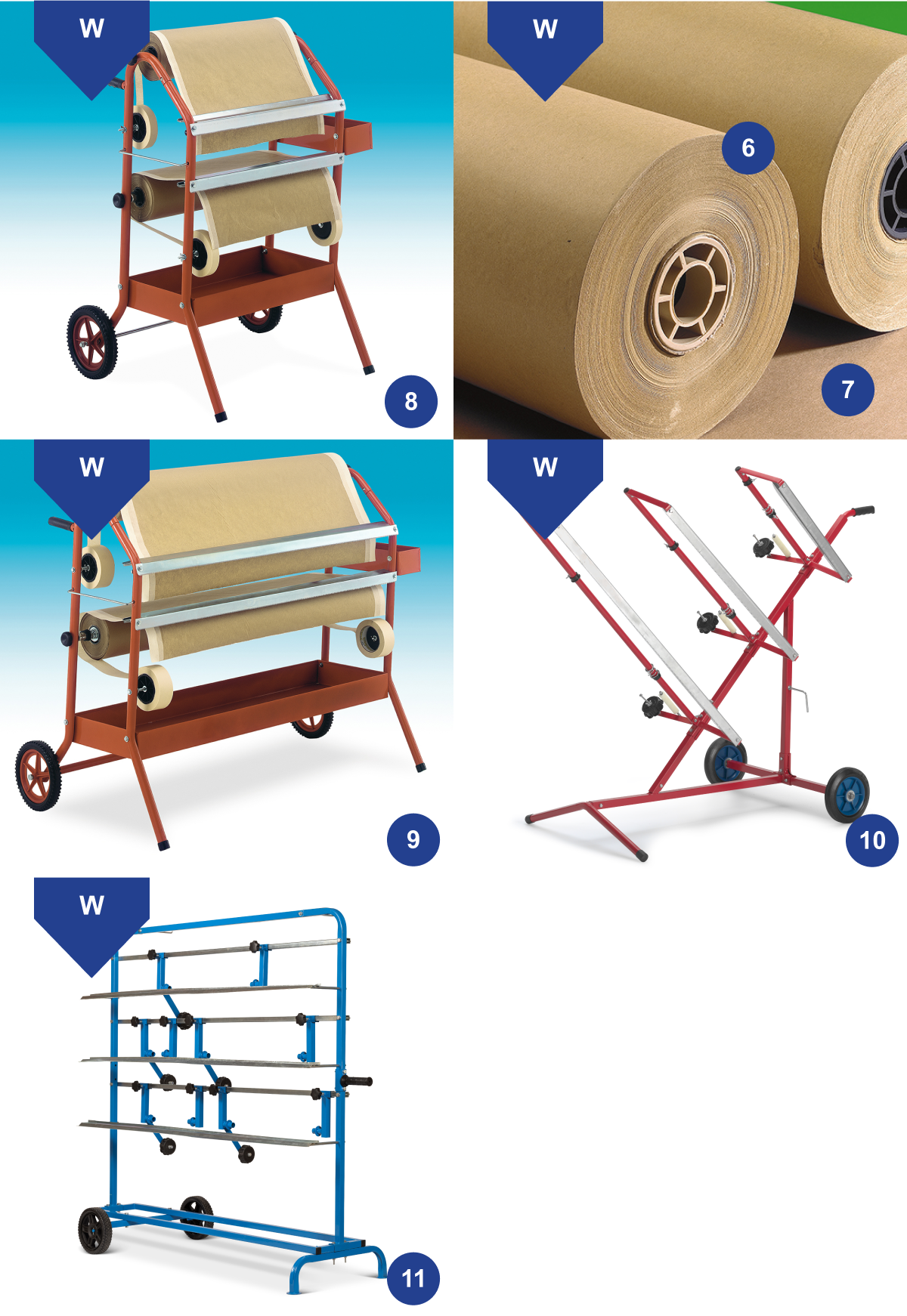 W

8

W

6

7

W

9

W

10

W

11